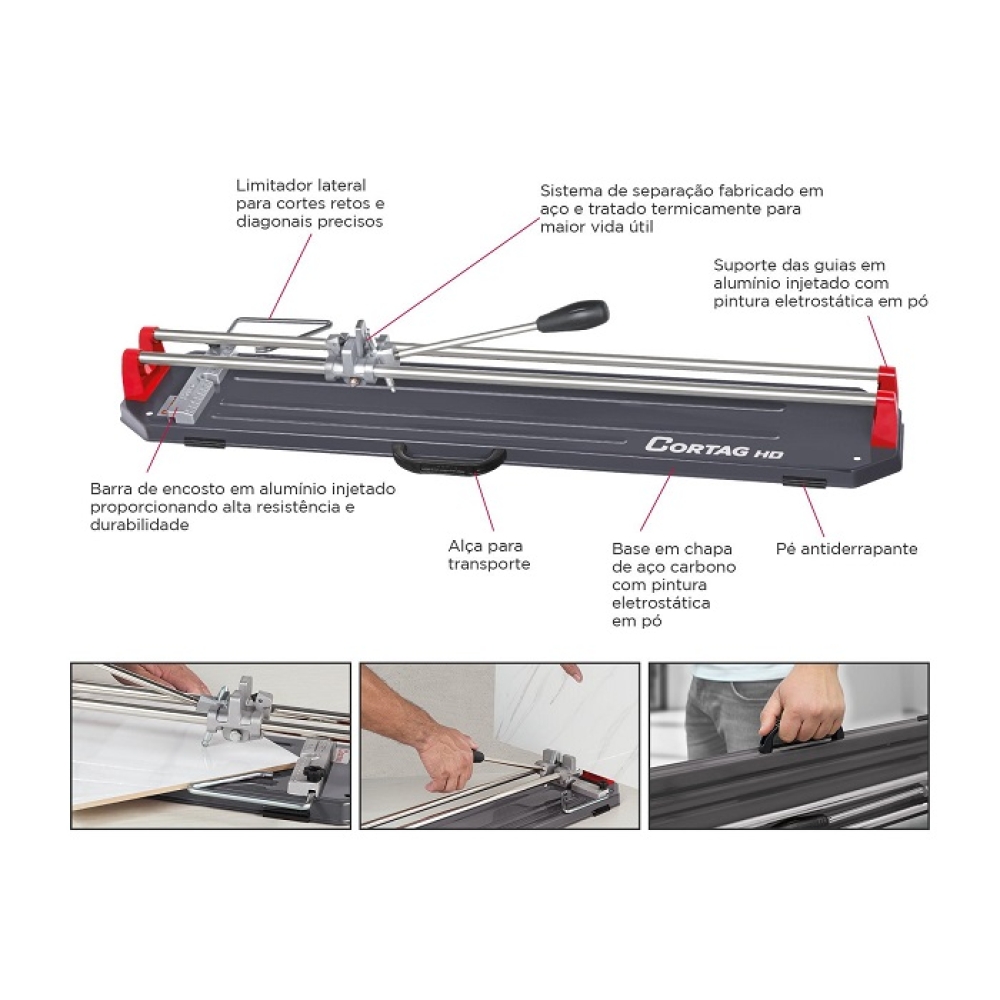 Limitador lateral para cortes retos e diagonais precisos

Sistema de separação fabricado em aço e tratado termicamente para maior vida útil

Suporte das guias em alumínio injetado com pintura eletrostática em pó

CORTAG HD

Barra de encosto em alumínio injetado proporcionando alta resistência e durabilidade

Alça para transporte

Base em chapa de aço carbono com pintura eletrostática em pó

Pé antiderrapante