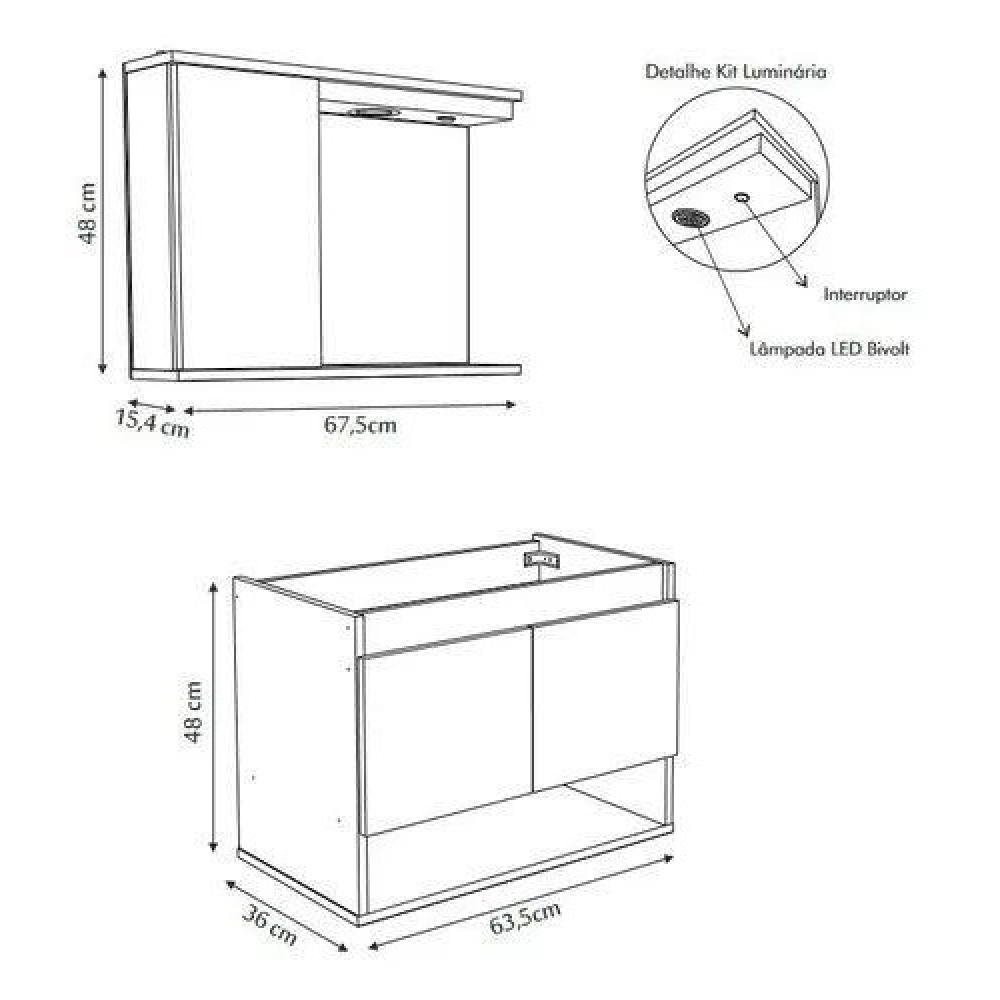 48 cm

15,4 cm

67,5cm

Detalhe Kit Luminária

Interruptor

Lâmpada LED Bivolt

48 cm

36 cm

63,5cm