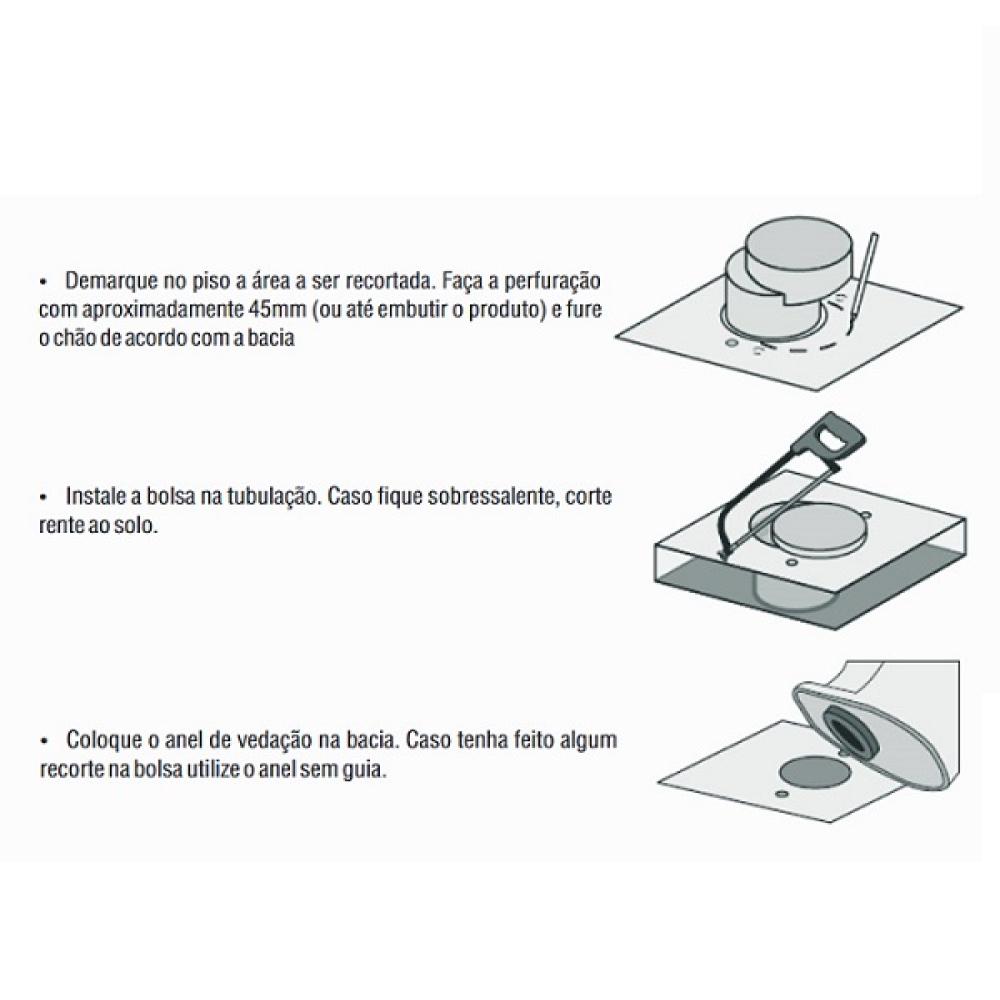 • Demarque no piso a área a ser recortada. Faça a perfuração com aproximadamente 45mm (ou até embutir o produto) e fure o chão de acordo com a bacia

• Instale a bolsa na tubulação. Caso fique sobressalente, corte rente ao solo.

• Coloque o anel de vedação na bacia. Caso tenha feito algum recorte na bolsa utilize o anel sem guia.